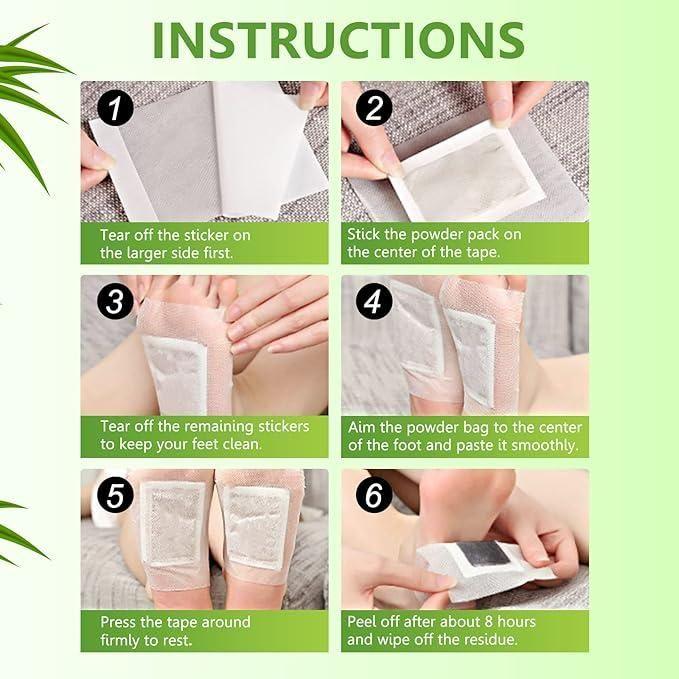 INSTRUCTIONS

1
Tear off the sticker on the larger side first.

2
Stick the powder pack on the center of the tape.

3
Tear off the remaining stickers to keep your feet clean.

4
Aim the powder bag to the center of the foot and paste it smoothly.

5
Press the tape around firmly to rest.

6
Peel off after about 8 hours and wipe off the residue.