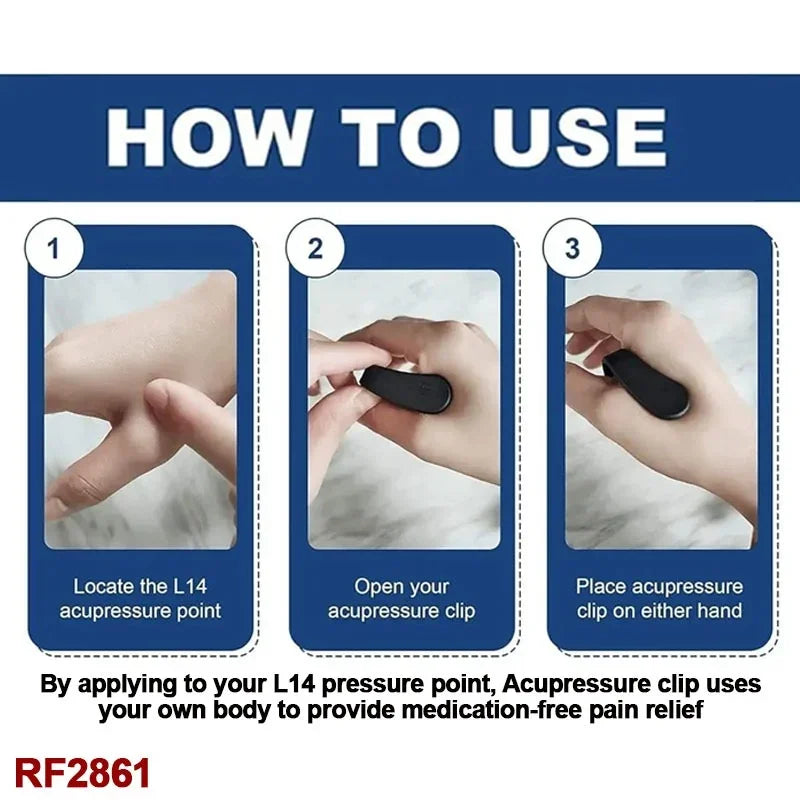 HOW TO USE

1

Locate the L14 acupressure point

2

Open your acupressure clip

3

Place acupressure clip on either hand

By applying to your L14 pressure point, Acupressure clip uses your own body to provide medication-free pain relief

RF2861