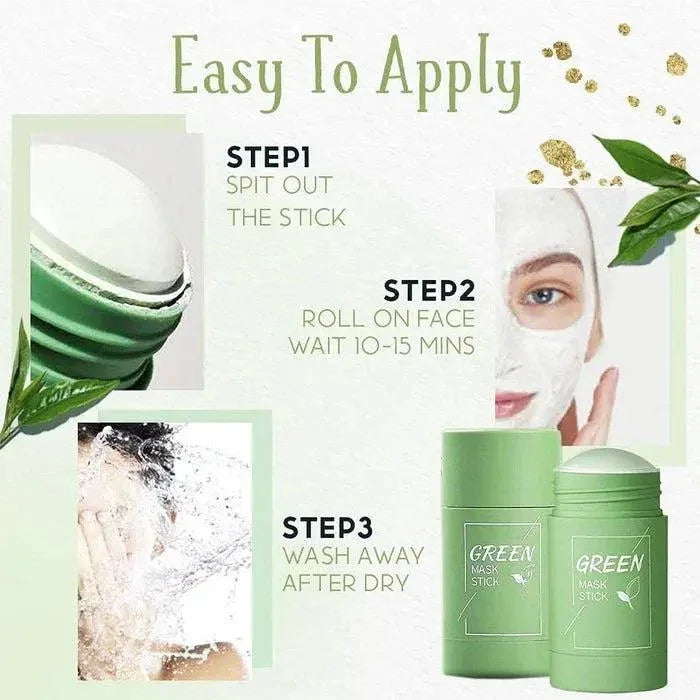 Easy To Apply

STEP1
SPIT OUT
THE STICK

STEP2
ROLL ON FACE
WAIT 10-15 MINS

STEP3
WASH AWAY
AFTER DRY

GREEN
MASK
STICK

GREEN
MASK
STICK