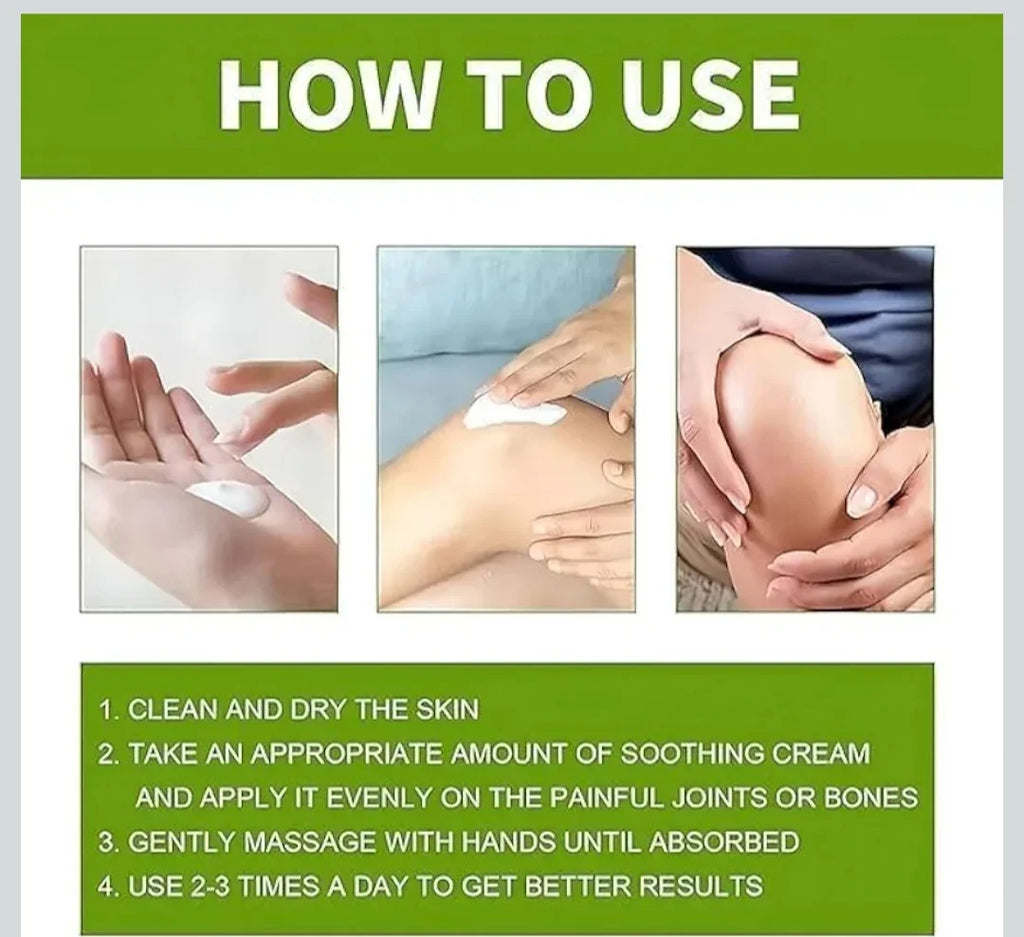 HOW TO USE

1. CLEAN AND DRY THE SKIN
2. TAKE AN APPROPRIATE AMOUNT OF SOOTHING CREAM AND APPLY IT EVENLY ON THE PAINFUL JOINTS OR BONES
3. GENTLY MASSAGE WITH HANDS UNTIL ABSORBED
4. USE 2-3 TIMES A DAY TO GET BETTER RESULTS