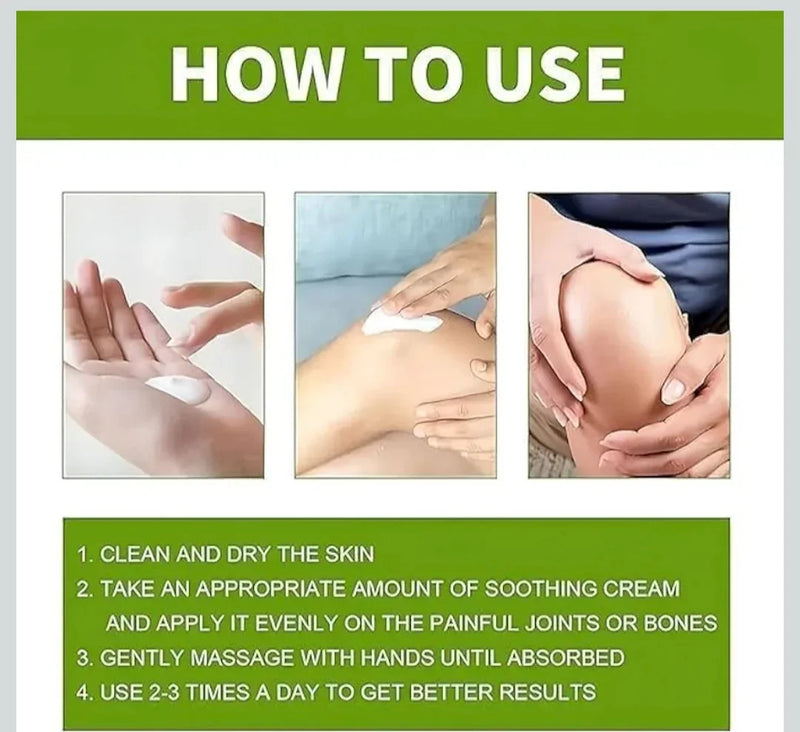 HOW TO USE

1. CLEAN AND DRY THE SKIN
2. TAKE AN APPROPRIATE AMOUNT OF SOOTHING CREAM AND APPLY IT EVENLY ON THE PAINFUL JOINTS OR BONES
3. GENTLY MASSAGE WITH HANDS UNTIL ABSORBED
4. USE 2-3 TIMES A DAY TO GET BETTER RESULTS